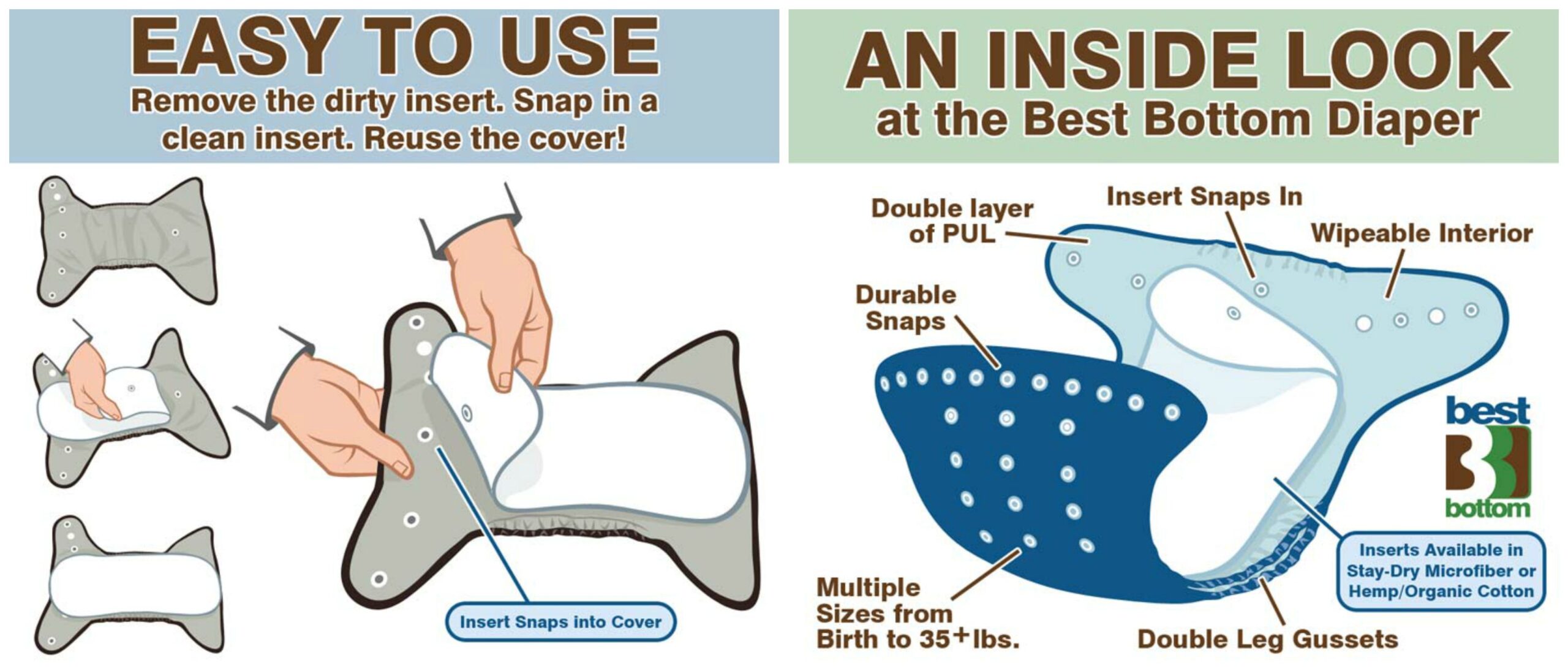 EASY TO USE
Remove the dirty insert. Snap in a clean insert. Reuse the cover!

Insert Snaps into Cover

AN INSIDE LOOK
at the Best Bottom Diaper

Double layer of PUL

Insert Snaps In

Wipeable Interior

Durable Snaps

best
bottom

Inserts Available in Stay-Dry Microfiber or Hemp/Organic Cotton

Multiple Sizes from Birth to 35+lbs.

Double Leg Gussets