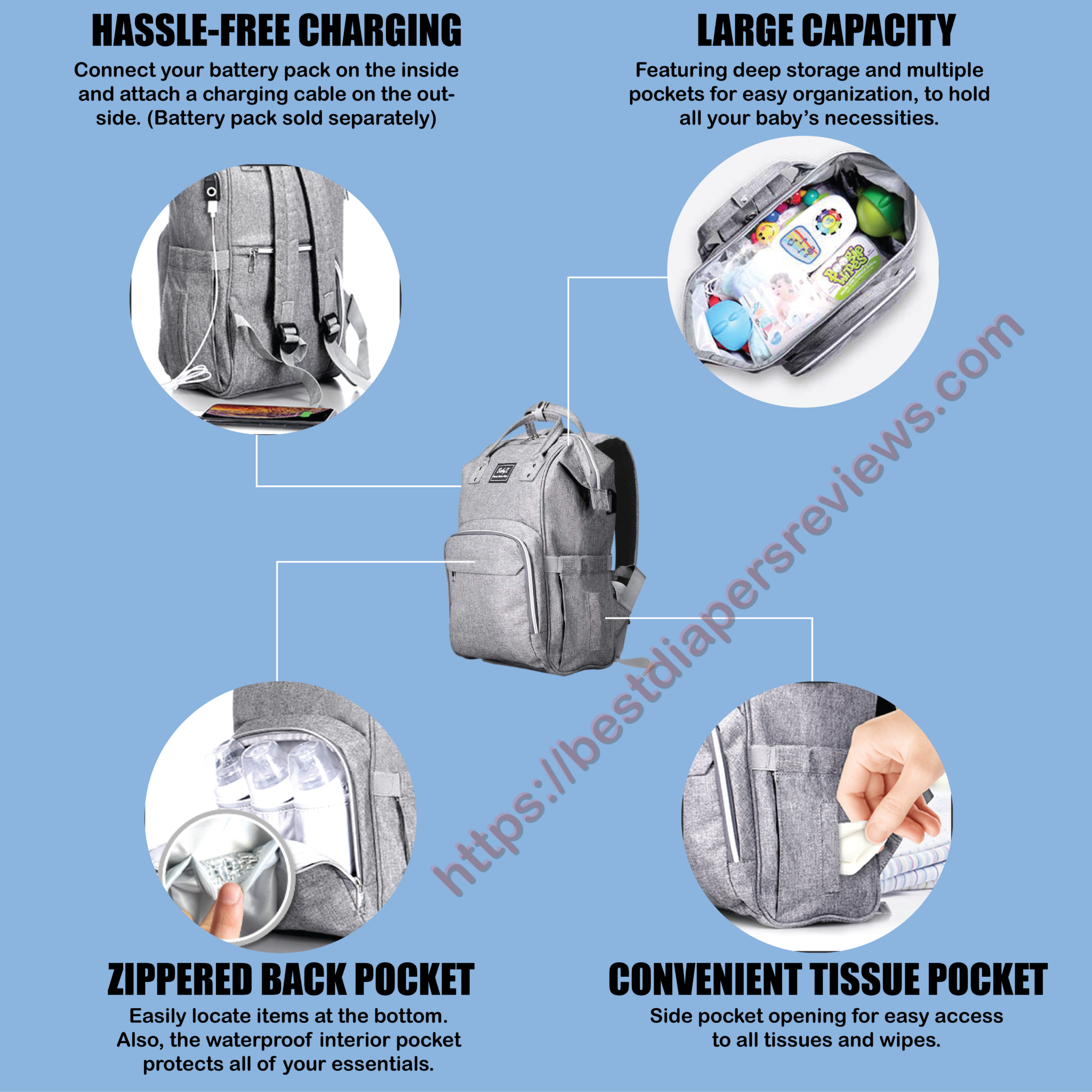 HASSLE-FREE CHARGING

Connect your battery pack on the inside and attach a charging cable on the outside. (Battery pack sold separately)

LARGE CAPACITY

Featuring deep storage and multiple pockets for easy organization, to hold all your baby's necessities.

Boogie Wipes

https://bestdiapersreviews.com

ZIPPERED BACK POCKET

Easily locate items at the bottom. Also, the waterproof interior pocket protects all of your essentials.

CONVENIENT TISSUE POCKET

Side pocket opening for easy access to all tissues and wipes.